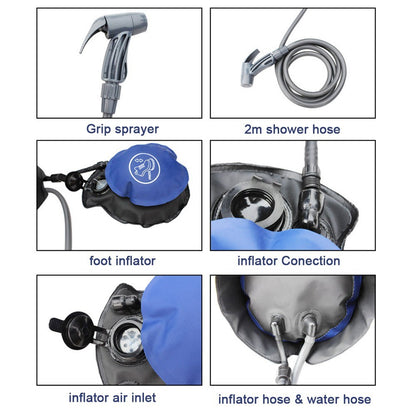 Grip sprayer

2m shower hose

foot inflator

inflator Conection

inflator air inlet

inflator hose & water hose