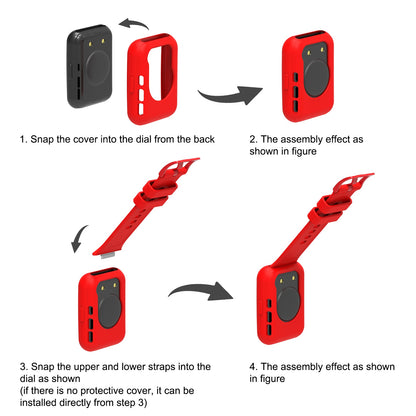 1. Snap the cover into the dial from the back

2. The assembly effect as shown in figure

3. Snap the upper and lower straps into the dial as shown
(if there is no protective cover, it can be installed directly from step 3)

4. The assembly effect as shown in figure