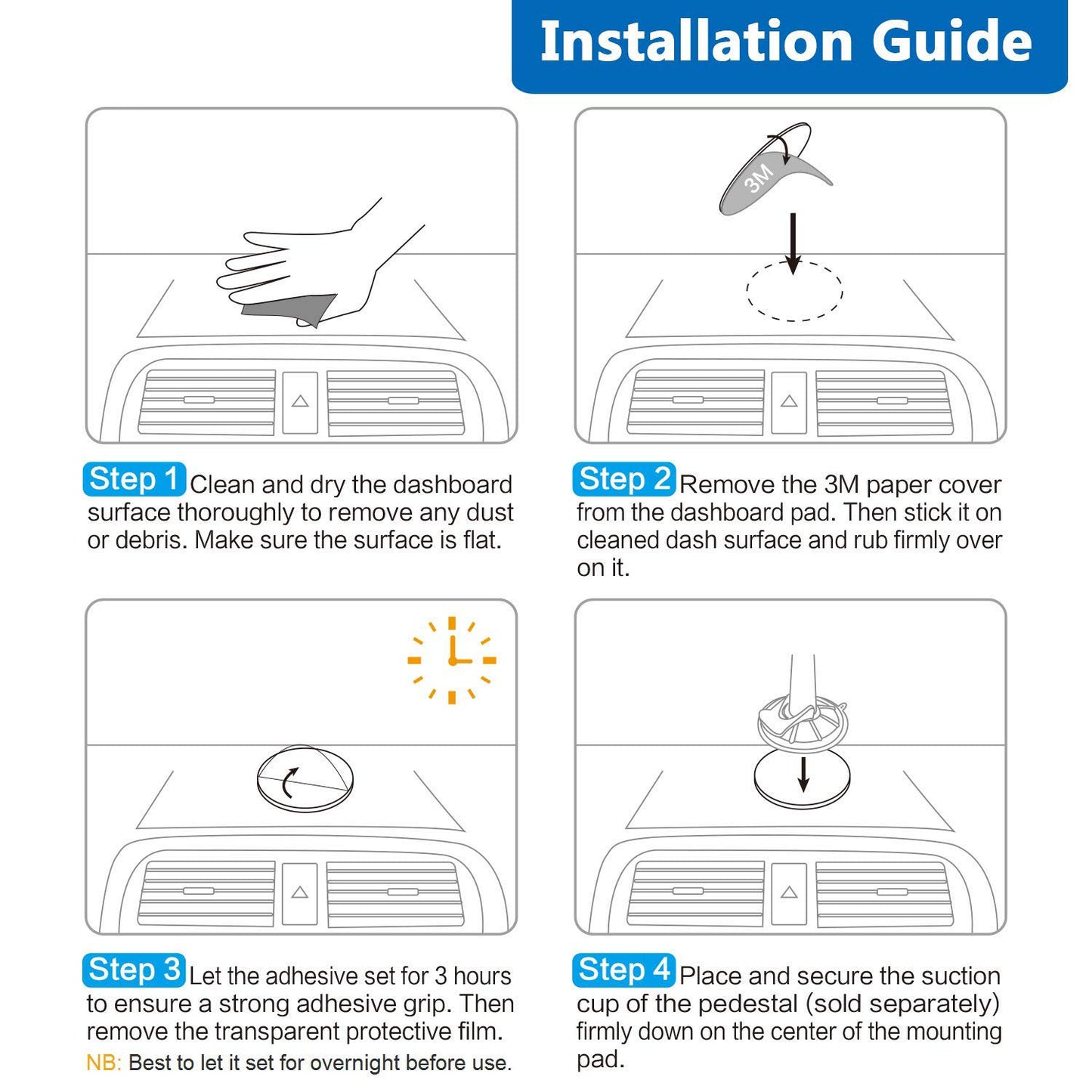 Installation Guide

3M

Step 1 Clean and dry the dashboard surface thoroughly to remove any dust or debris. Make sure the surface is flat.

Step 2 Remove the 3M paper cover from the dashboard pad. Then stick it on cleaned dash surface and rub firmly over on it.

Step 3 Let the adhesive set for 3 hours to ensure a strong adhesive grip. Then remove the transparent protective film.
NB: Best to let it set for overnight before use.

Step 4 Place and secure the suction cup of the pedestal (sold separately) firmly down on the center of the mounting pad.