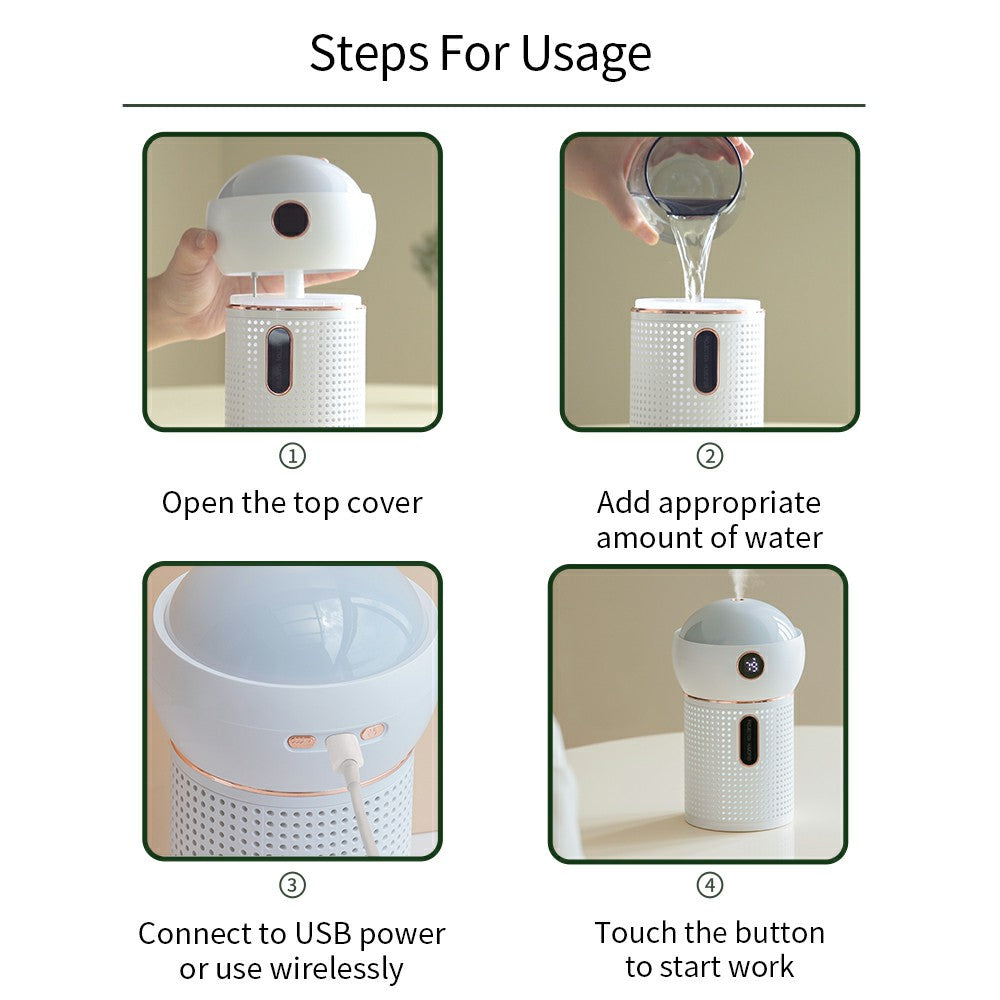 Steps For Usage

①

Open the top cover

②

Add appropriate amount of water

③

Connect to USB power or use wirelessly

④

Touch the button to start work