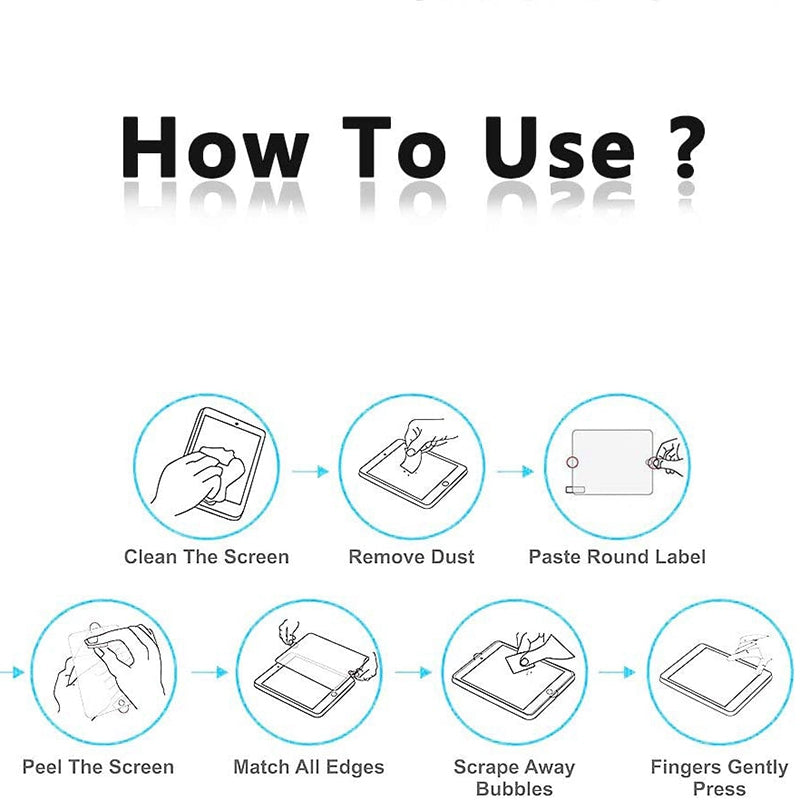 How To Use ?

Clean The Screen

Remove Dust

Paste Round Label

Peel The Screen

Match All Edges

Scrape Away Bubbles

Fingers Gently Press