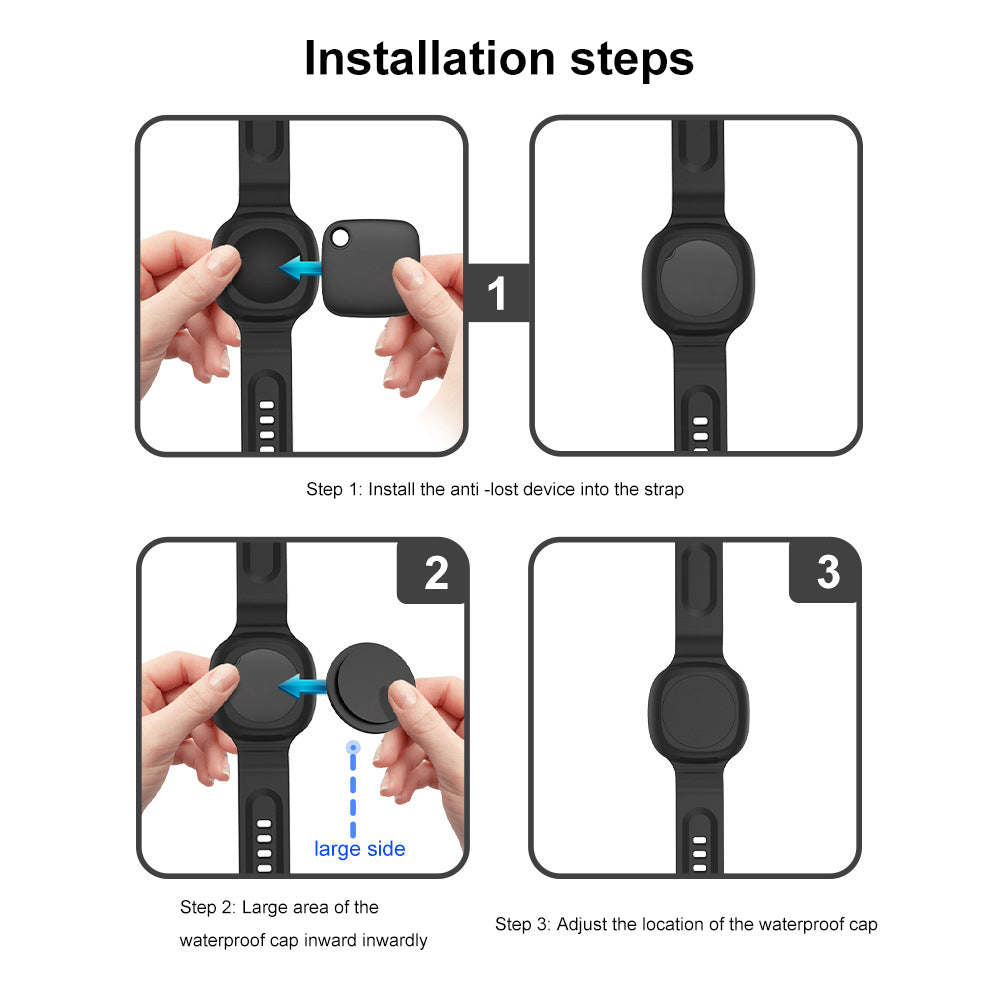 Installation steps

1

Step 1: Install the anti -lost device into the strap

2

large side

3

Step 2: Large area of the waterproof cap inward inwardly

Step 3: Adjust the location of the waterproof cap