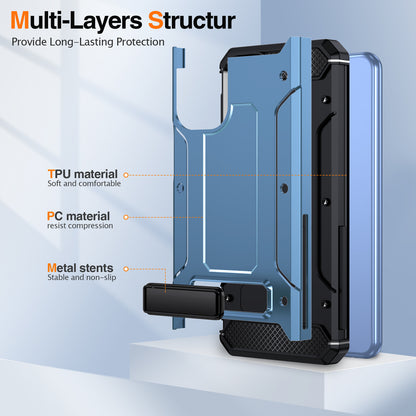 Multi-Layers Structur
Provide Long-Lasting Protection

TPU material
Soft and comfortable

PC material
resist compression

Metal stents
Stable and non-slip