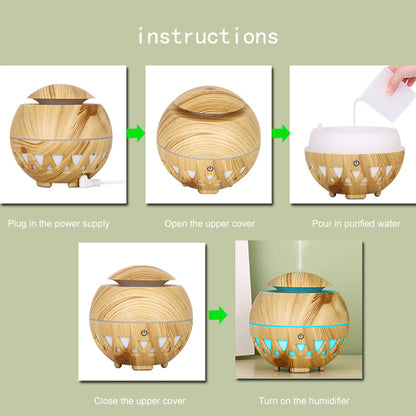 instructions

Plug in the power supply

Open the upper cover

Pour in purified water

Close the upper cover

Turn on the humidifier