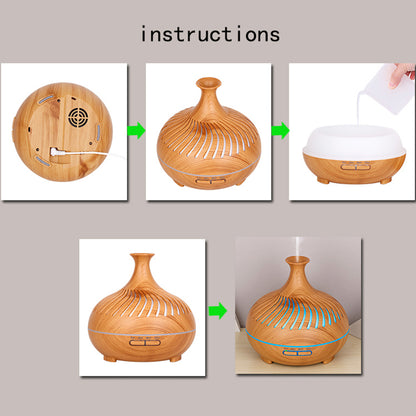 instructions