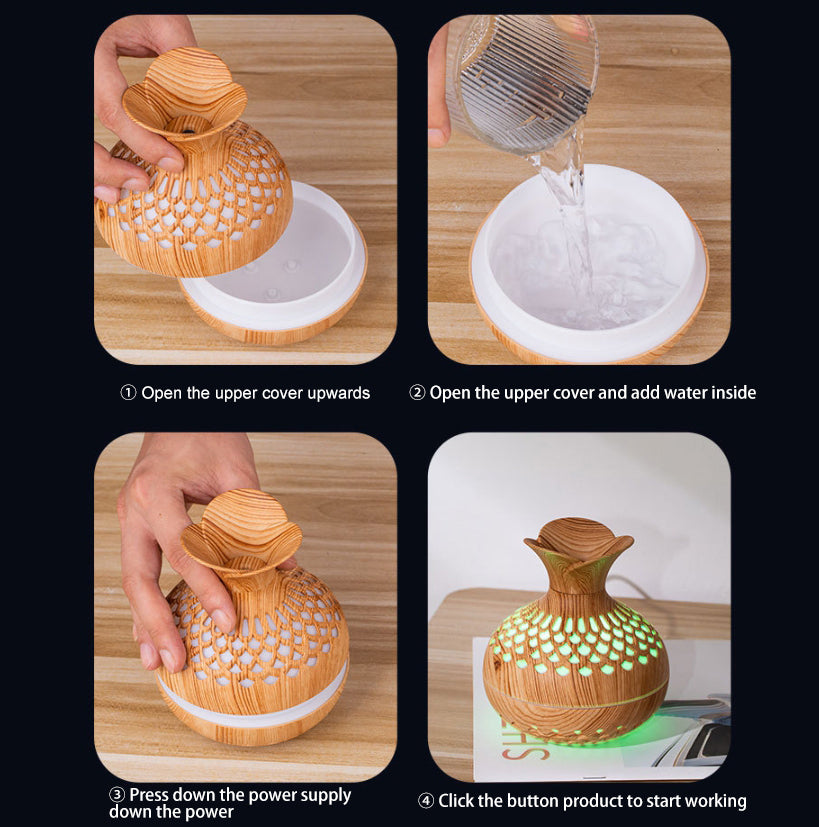 ① Open the upper cover upwards

② Open the upper cover and add water inside

③ Press down the power supply down the power

④ Click the button product to start working