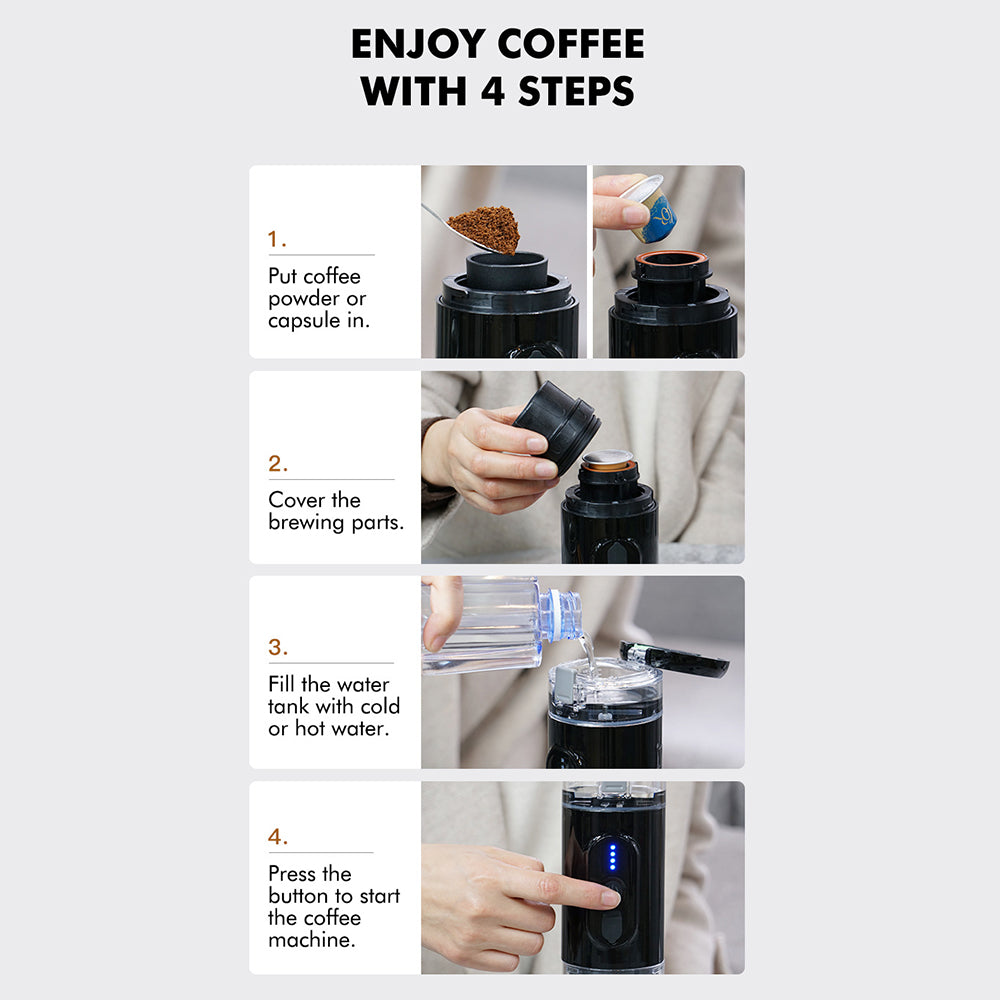 ENJOY COFFEE WITH 4 STEPS

1.

Put coffee powder or capsule in.

2.

Cover the brewing parts.

3.

Fill the water tank with cold or hot water.

4.

Press the button to start the coffee machine.