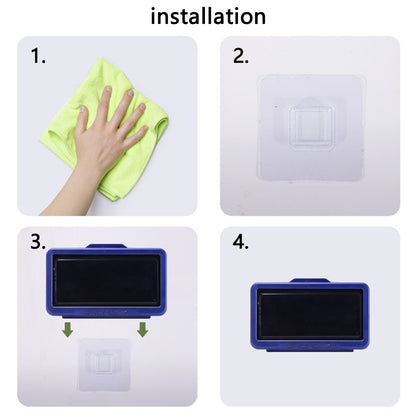 installation

1.

2.

3.

4.