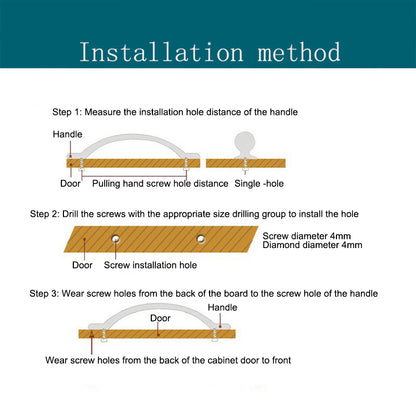 Installation method

Step 1: Measure the installation hole distance of the handle

Handle

Door

Pulling hand screw hole distance

Single -hole

Step 2: Drill the screws with the appropriate size drilling group to install the hole

Screw diameter 4mm
Diamond diameter 4mm

Door

Screw installation hole

Step 3: Wear screw holes from the back of the board to the screw hole of the handle

Handle

Door

Wear screw holes from the back of the cabinet door to front