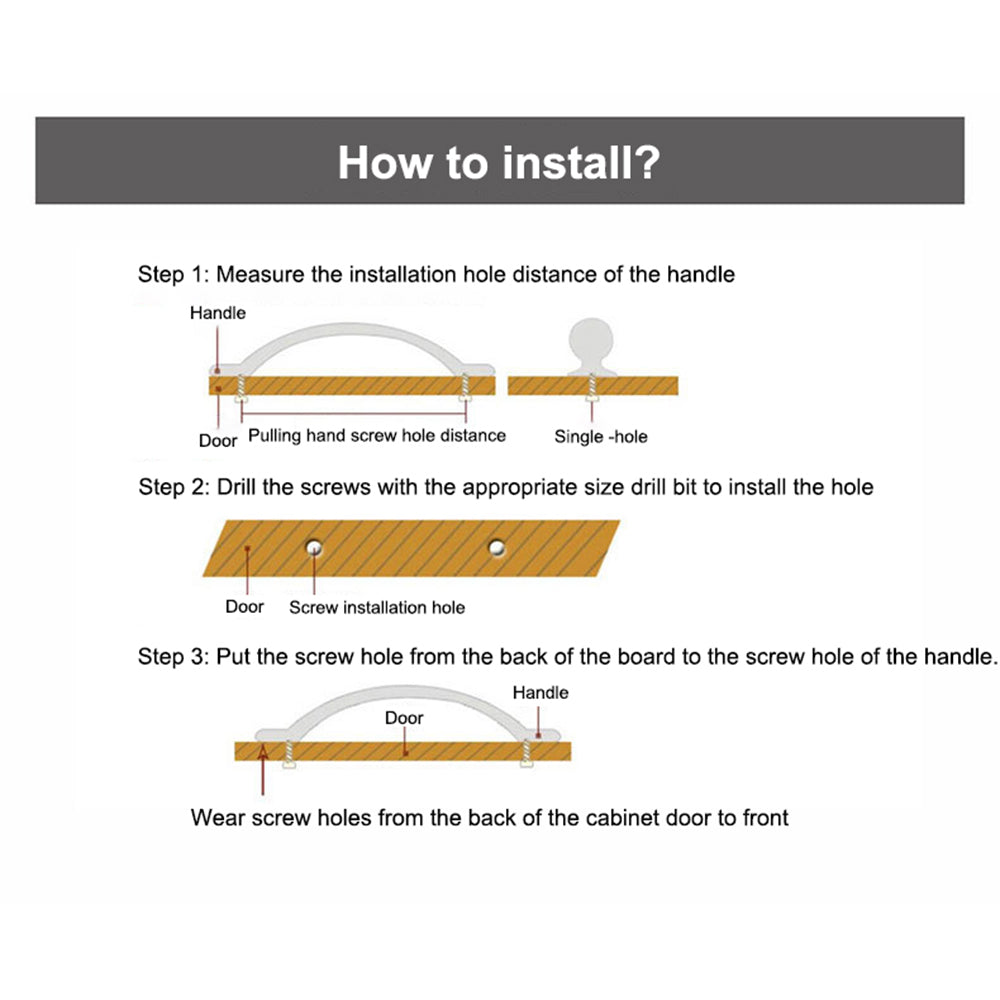 How to install?

Step 1: Measure the installation hole distance of the handle

Handle

Door Pulling hand screw hole distance

Single -hole

Step 2: Drill the screws with the appropriate size drill bit to install the hole

Door Screw installation hole

Step 3: Put the screw hole from the back of the board to the screw hole of the handle.

Handle

Door

Wear screw holes from the back of the cabinet door to front