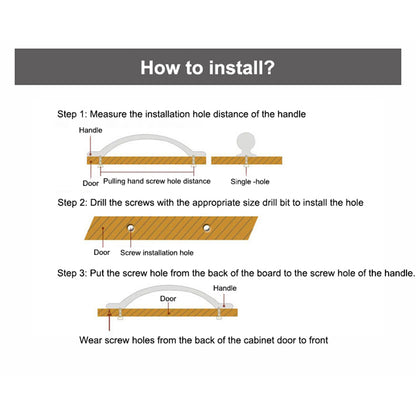 How to install?

Step 1: Measure the installation hole distance of the handle

Handle

Door

Pulling hand screw hole distance

Single -hole

Step 2: Drill the screws with the appropriate size drill bit to install the hole

Door

Screw installation hole

Step 3: Put the screw hole from the back of the board to the screw hole of the handle.

Handle

Door

Wear screw holes from the back of the cabinet door to front