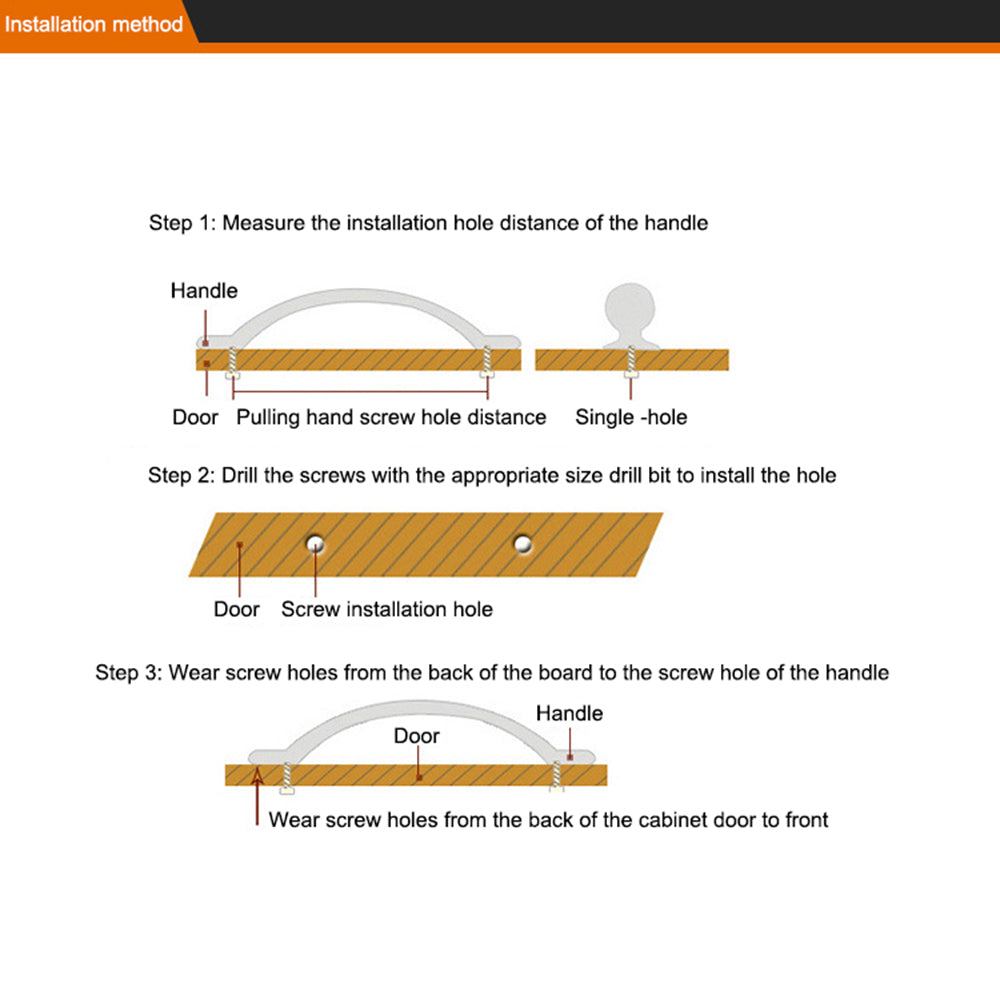 Installation method

Step 1: Measure the installation hole distance of the handle

Handle

Door Pulling hand screw hole distance Single -hole

Step 2: Drill the screws with the appropriate size drill bit to install the hole

Door Screw installation hole

Step 3: Wear screw holes from the back of the board to the screw hole of the handle

Handle

Door

Wear screw holes from the back of the cabinet door to front