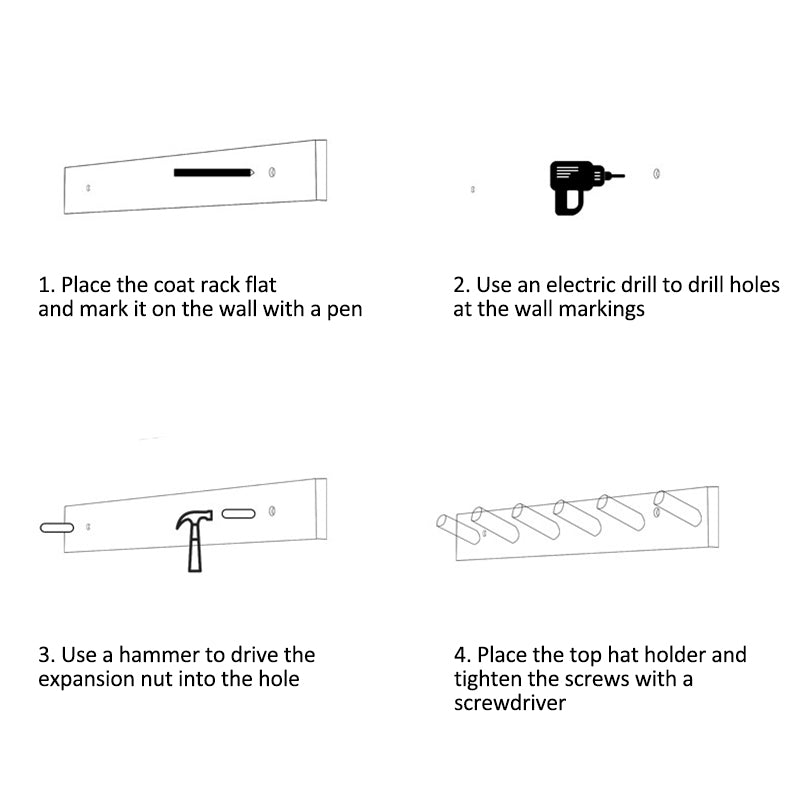 1. Place the coat rack flat and mark it on the wall with a pen

2. Use an electric drill to drill holes at the wall markings

3. Use a hammer to drive the expansion nut into the hole

4. Place the top hat holder and tighten the screws with a screwdriver