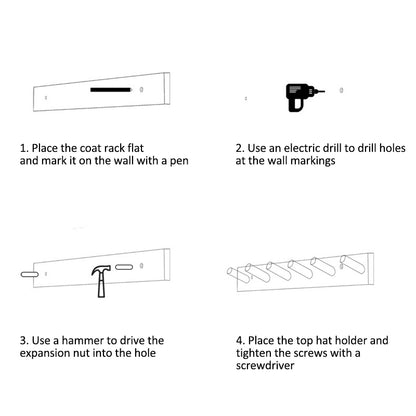 1. Place the coat rack flat and mark it on the wall with a pen

2. Use an electric drill to drill holes at the wall markings

3. Use a hammer to drive the expansion nut into the hole

4. Place the top hat holder and tighten the screws with a screwdriver