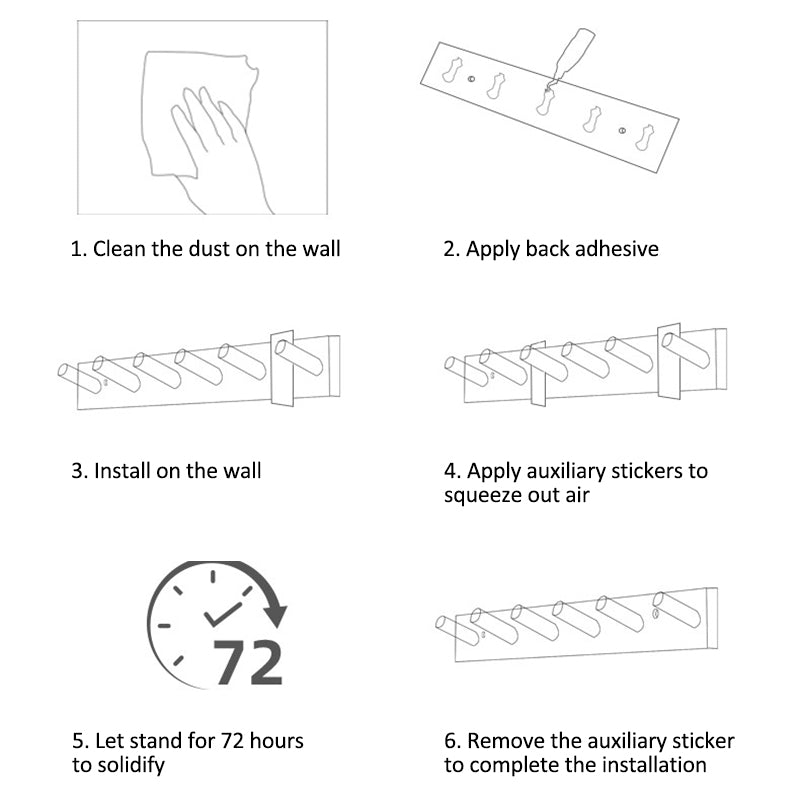 1. Clean the dust on the wall

2. Apply back adhesive

3. Install on the wall

4. Apply auxiliary stickers to squeeze out air

72

5. Let stand for 72 hours to solidify

6. Remove the auxiliary sticker to complete the installation