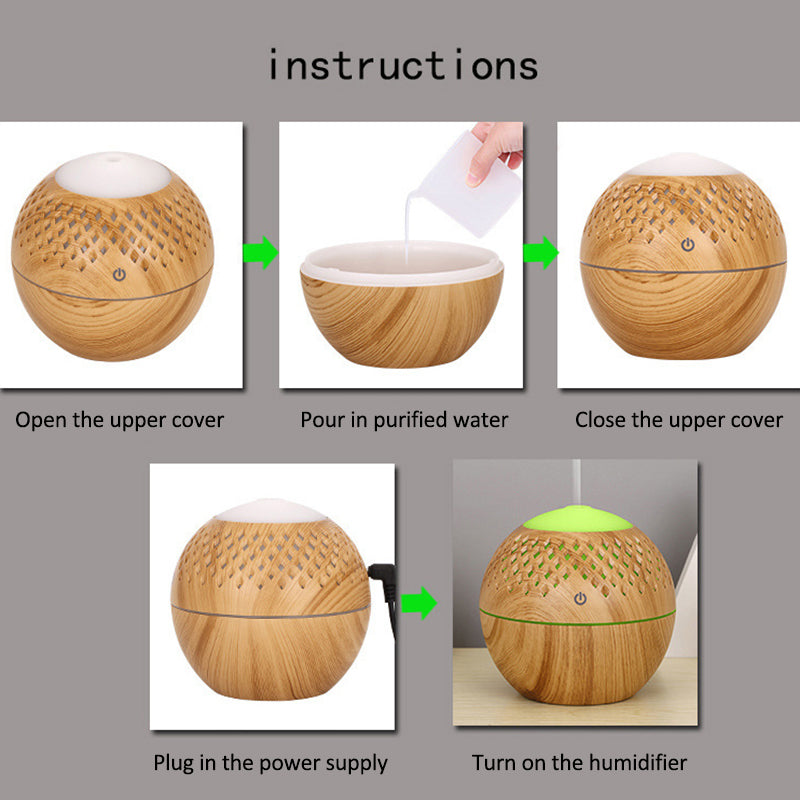 instructions

Open the upper cover

Pour in purified water

Close the upper cover

Plug in the power supply

Turn on the humidifier