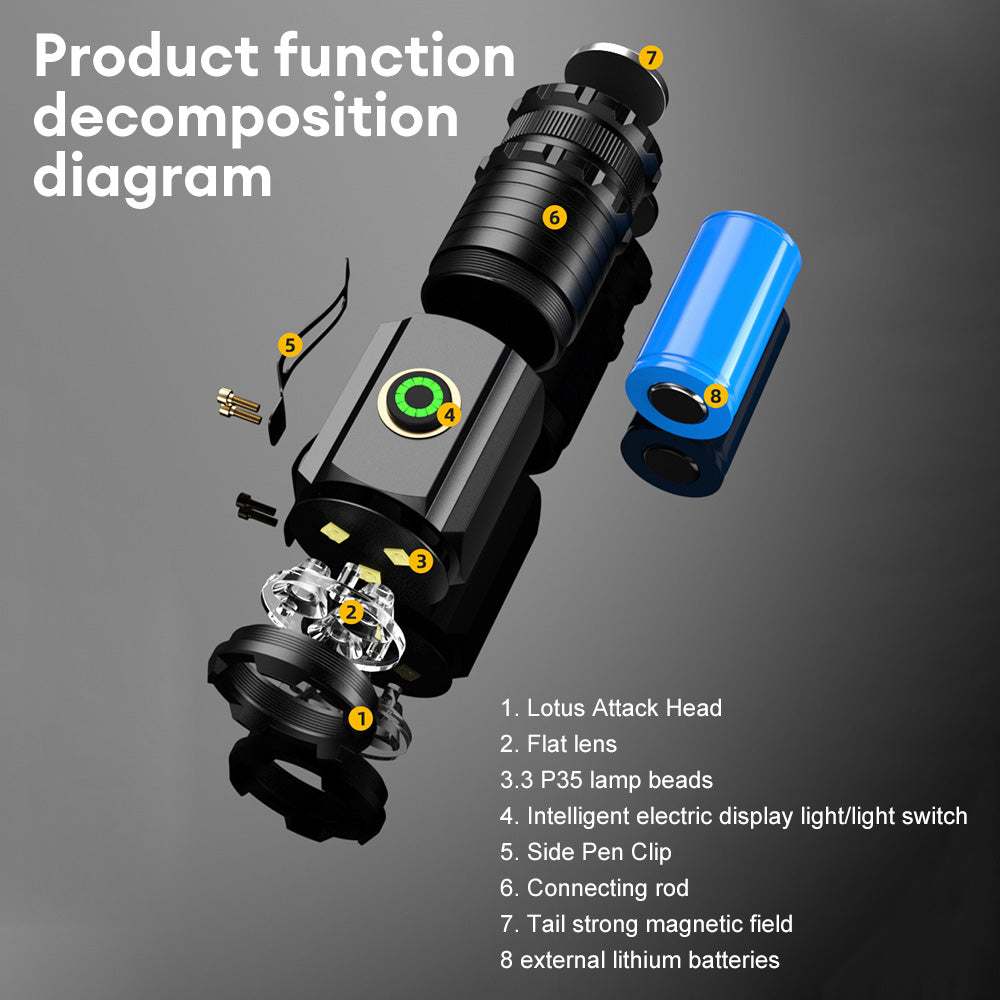 Product function decomposition diagram

7

6

5

4

8

3

2

1

1. Lotus Attack Head
2. Flat lens
3.3 P35 lamp beads
4. Intelligent electric display light/light switch
5. Side Pen Clip
6. Connecting rod
7. Tail strong magnetic field
8 external lithium batteries