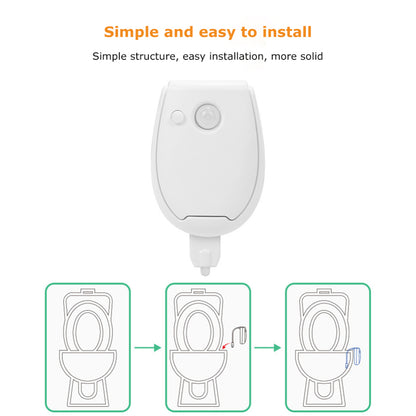 Simple and easy to install

Simple structure, easy installation, more solid