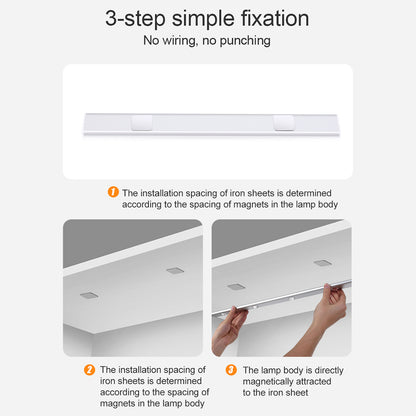 3-step simple fixation
No wiring, no punching

1 The installation spacing of iron sheets is determined according to the spacing of magnets in the lamp body

2 The installation spacing of iron sheets is determined according to the spacing of magnets in the lamp body

3 The lamp body is directly magnetically attracted to the iron sheet