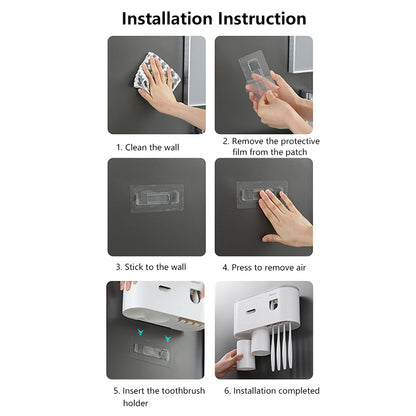 Installation Instruction

1. Clean the wall

2. Remove the protective film from the patch

3. Stick to the wall

4. Press to remove air

5. Insert the toothbrush holder

6. Installation completed