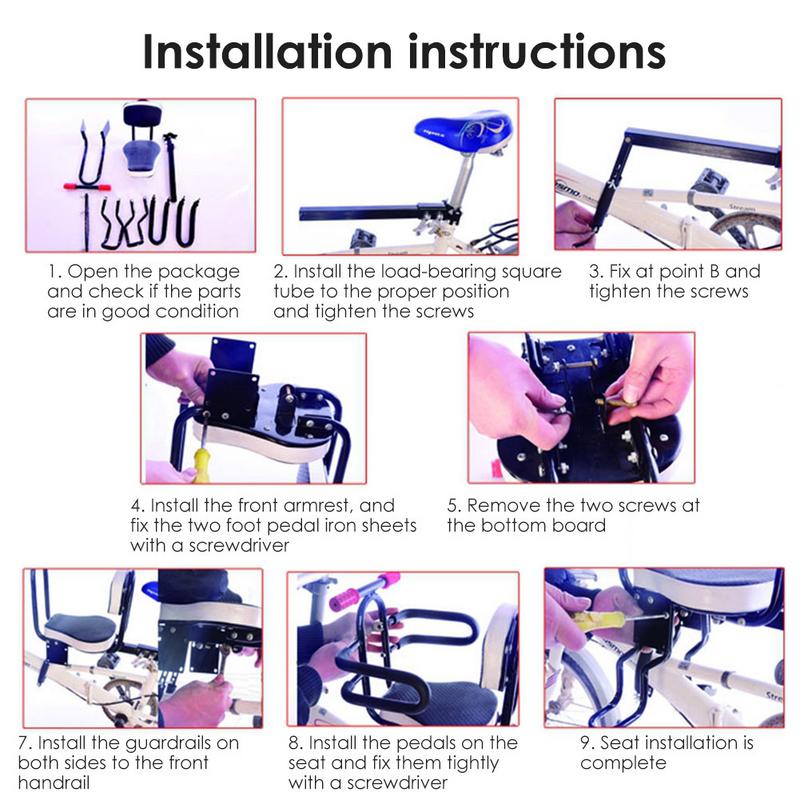 Installation instructions

1. Open the package and check if the parts are in good condition

2. Install the load-bearing square tube to the proper position and tighten the screws

3. Fix at point B and tighten the screws

4. Install the front armrest, and fix the two foot pedal iron sheets with a screwdriver

5. Remove the two screws at the bottom board

7. Install the guardrails on both sides to the front handrail

8. Install the pedals on the seat and fix them tightly with a screwdriver

9. Seat installation is complete