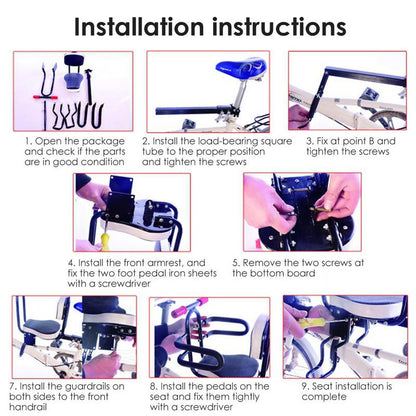 Installation instructions

1. Open the package and check if the parts are in good condition

2. Install the load-bearing square tube to the proper position and tighten the screws

3. Fix at point B and tighten the screws

4. Install the front armrest, and fix the two foot pedal iron sheets with a screwdriver

5. Remove the two screws at the bottom board

7. Install the guardrails on both sides to the front handrail

8. Install the pedals on the seat and fix them tightly with a screwdriver

9. Seat installation is complete