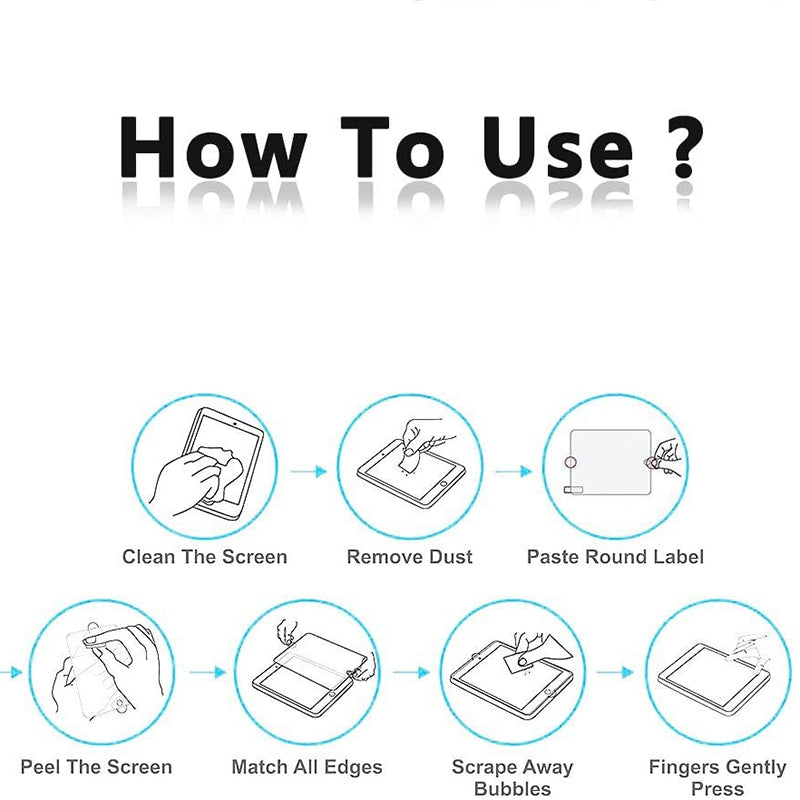 How To Use ?

Clean The Screen

Remove Dust

Paste Round Label

Peel The Screen

Match All Edges

Scrape Away Bubbles

Fingers Gently Press