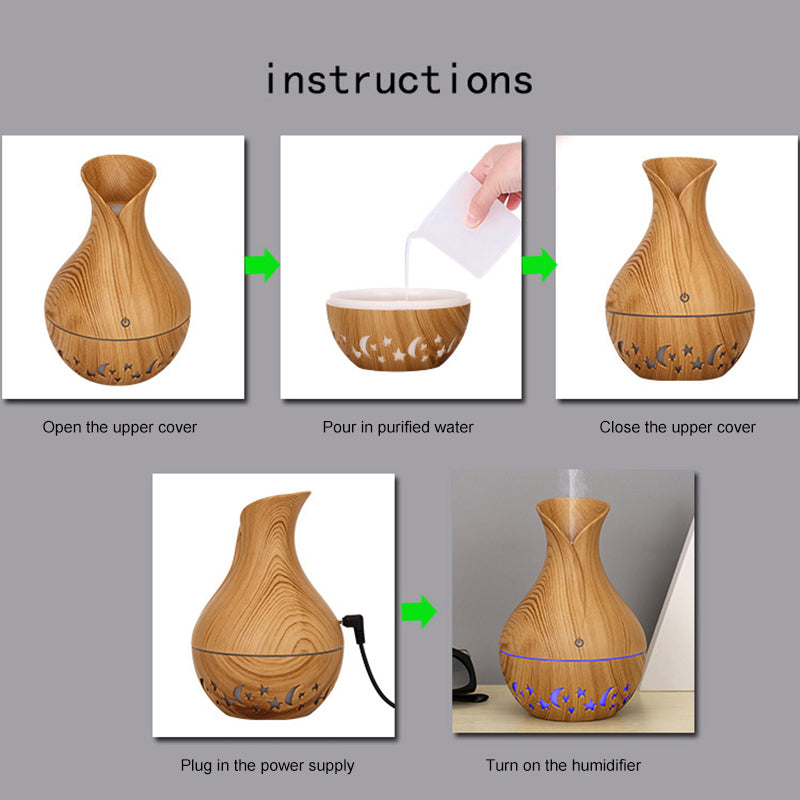 instructions

Open the upper cover

Pour in purified water

Close the upper cover

Plug in the power supply

Turn on the humidifier