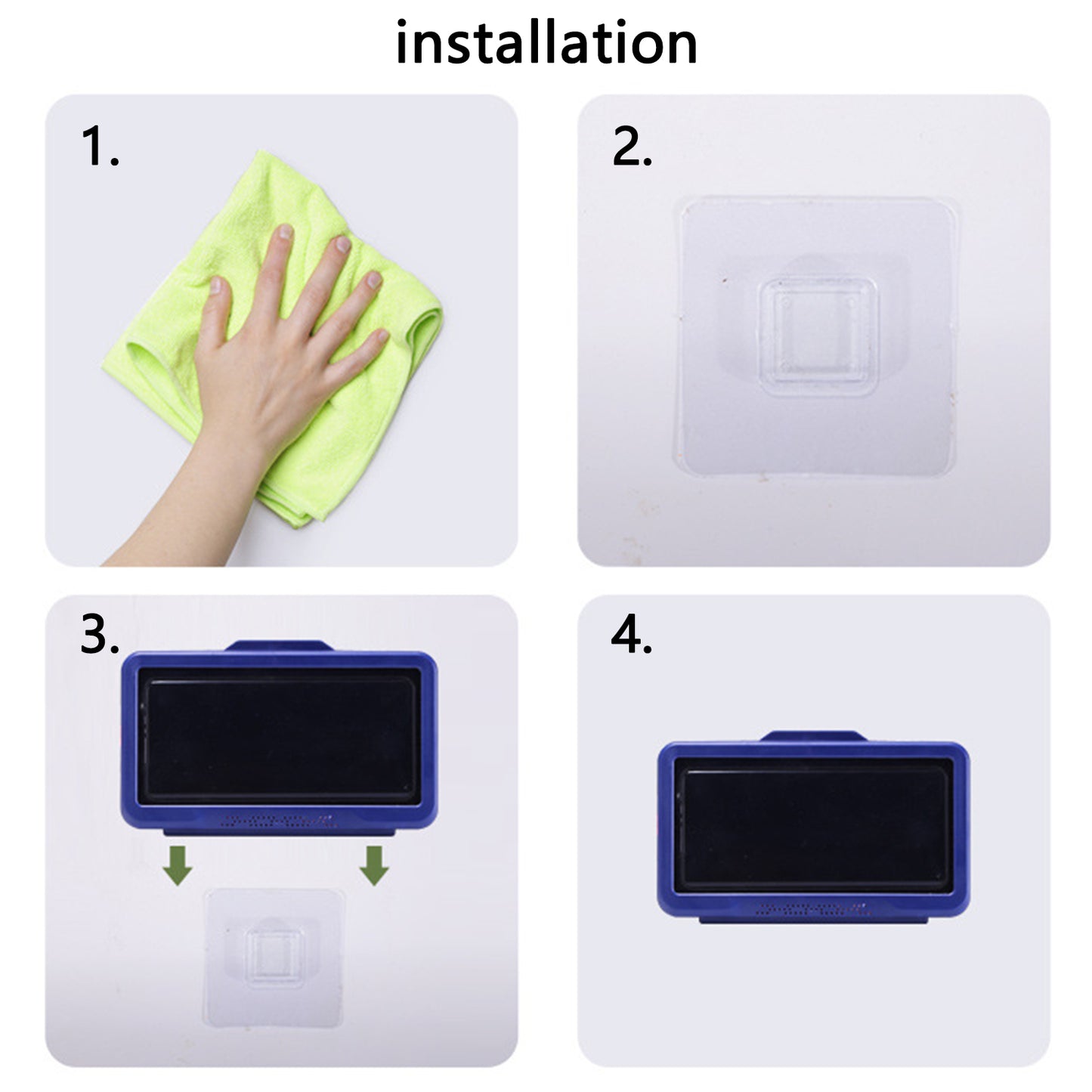 installation

1.

2.

3.

4.