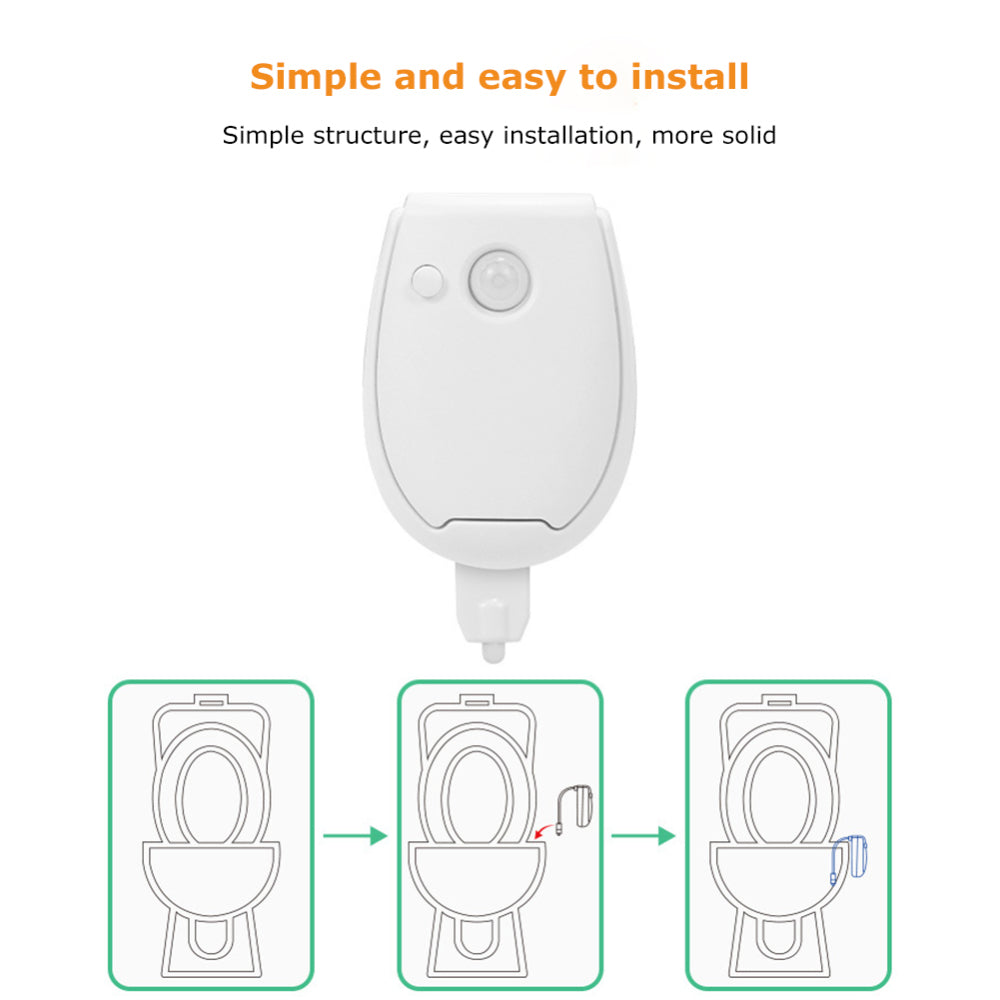 Simple and easy to install

Simple structure, easy installation, more solid