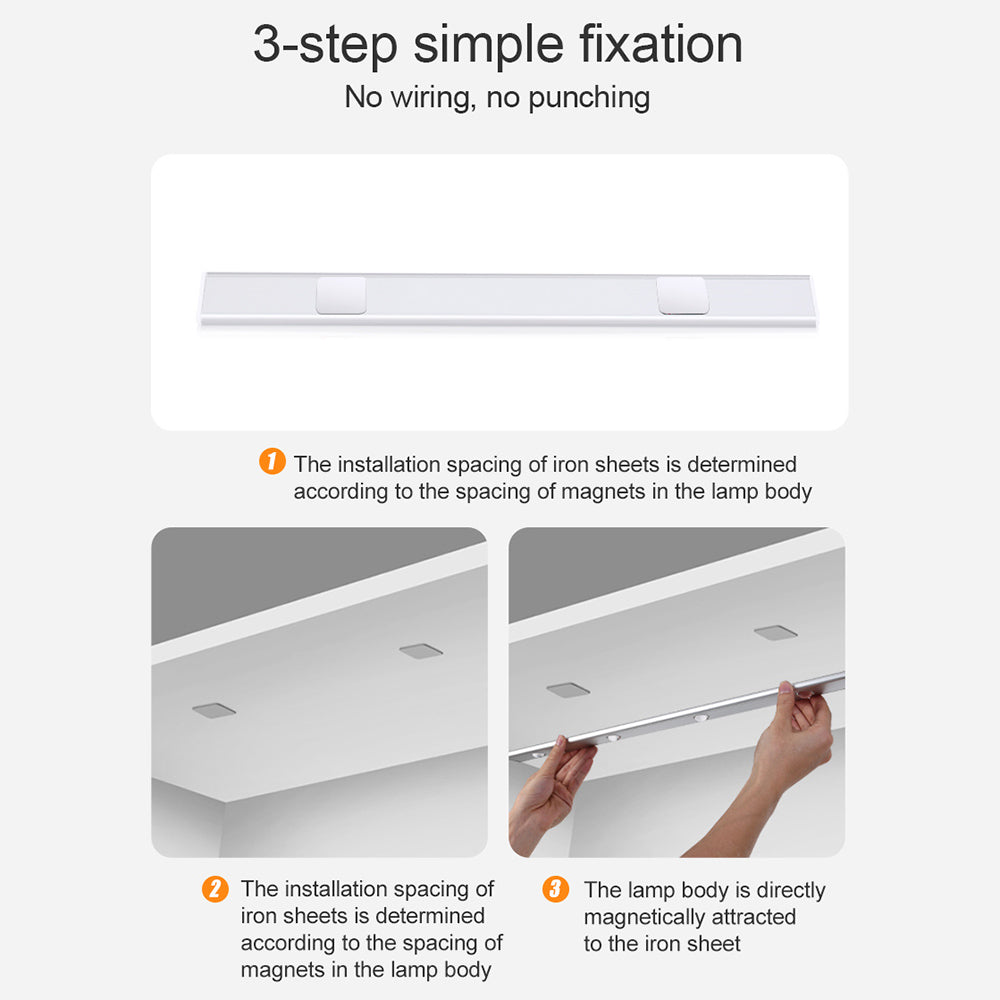 3-step simple fixation

No wiring, no punching

1 The installation spacing of iron sheets is determined according to the spacing of magnets in the lamp body

2 The installation spacing of iron sheets is determined according to the spacing of magnets in the lamp body

3 The lamp body is directly magnetically attracted to the iron sheet