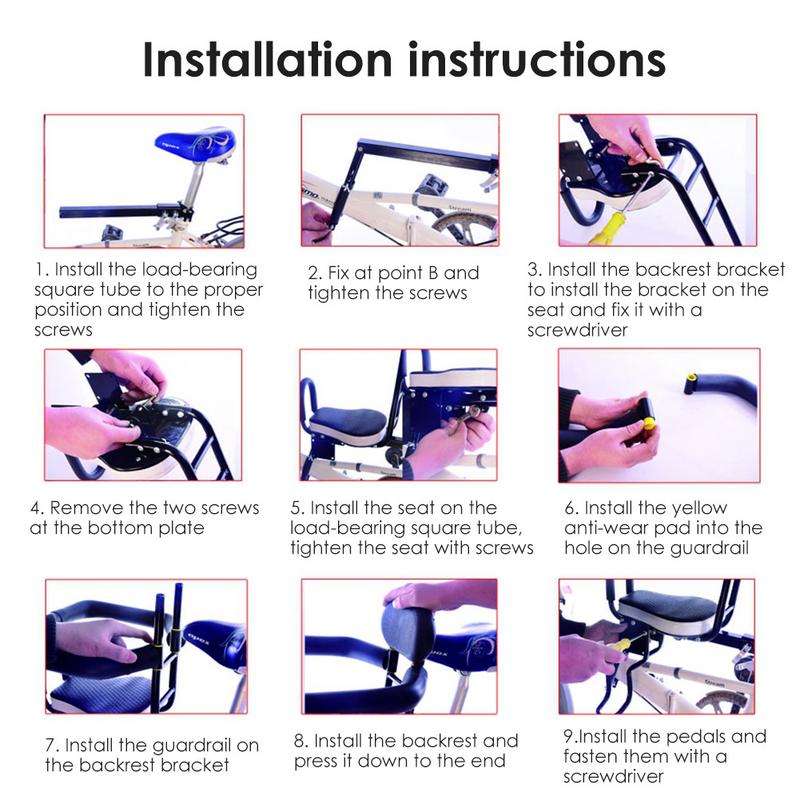 Installation instructions

1. Install the load-bearing square tube to the proper position and tighten the screws

2. Fix at point B and tighten the screws

3. Install the backrest bracket to install the bracket on the seat and fix it with a screwdriver

4. Remove the two screws at the bottom plate

5. Install the seat on the load-bearing square tube, tighten the seat with screws

6. Install the yellow anti-wear pad into the hole on the guardrail

7. Install the guardrail on the backrest bracket

8. Install the backrest and press it down to the end

9.Install the pedals and fasten them with a screwdriver