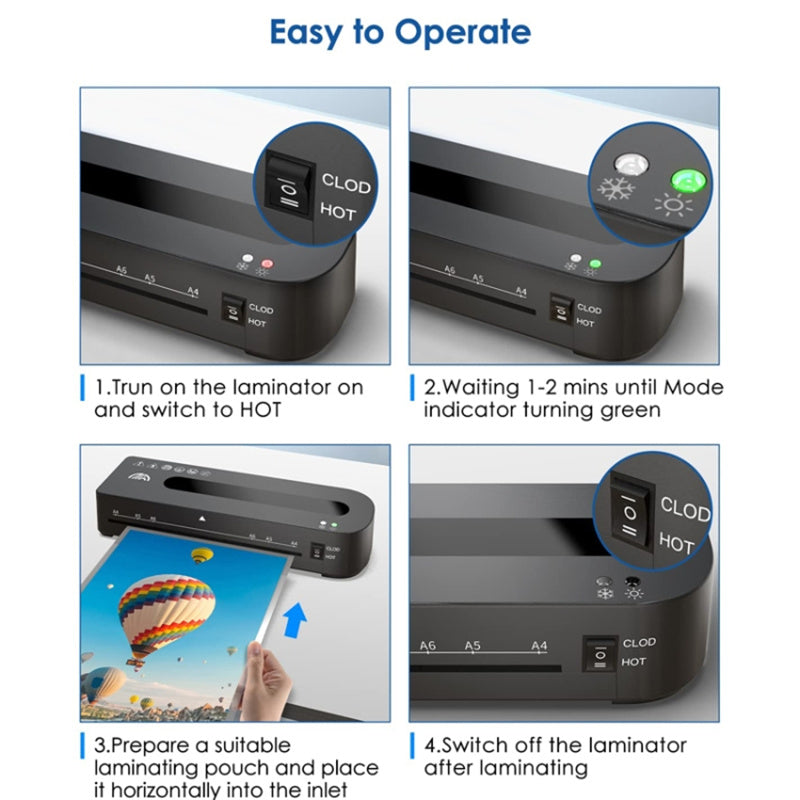 Easy to Operate

CLOD
HOT
A6 A5 A4
CLOD
HOT

1.Trun on the laminator on and switch to HOT

A6 A5 A4
CLOD
HOT

2.Waiting 1-2 mins until Mode indicator turning green

A4 A5 A6
A6 A5 A4
CLOD
HOT

3.Prepare a suitable laminating pouch and place it horizontally into the inlet

CLOD
HOT
A6 A5 A4
CLOD
HOT

4.Switch off the laminator after laminating